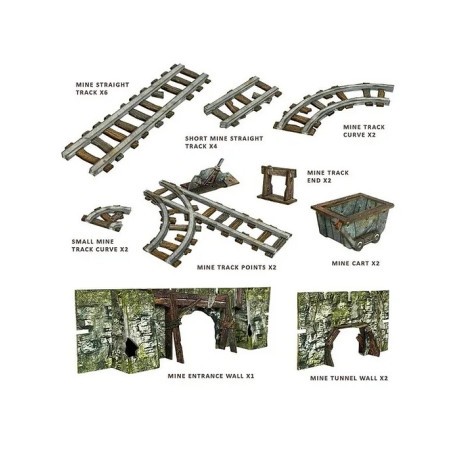 MINE STRAIGHT TRACK X6

SHORT MINE STRAIGHT TRACK X4

MINE TRACK CURVE X2

MINE TRACK END X2

SMALL MINE TRACK CURVE X2

MINE TRACK POINTS X2

MINE CART X2

MINE ENTRANCE WALL X1

MINE TUNNEL WALL X2