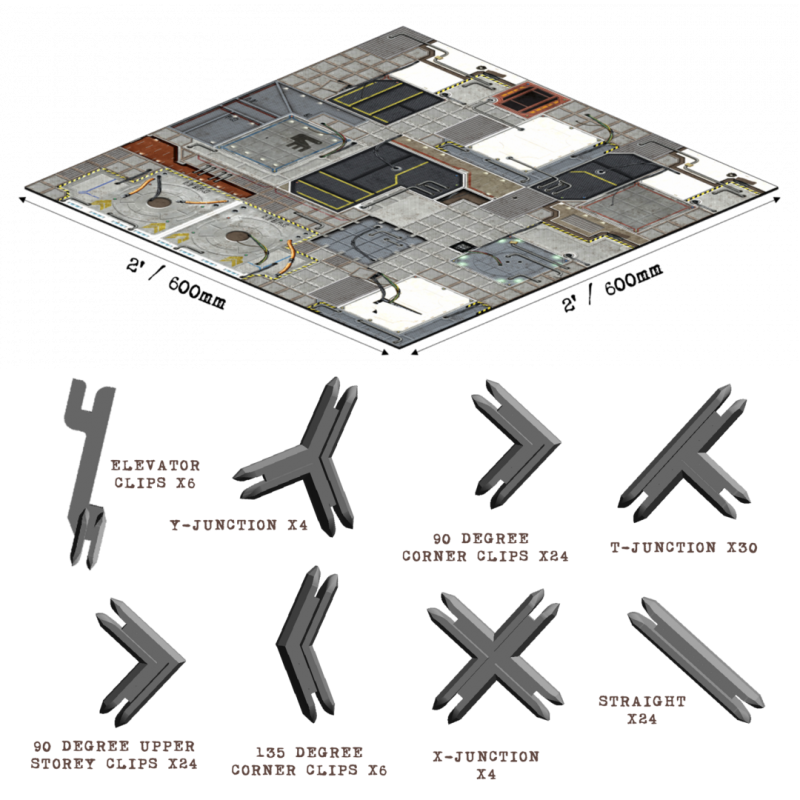 2' / 600mm

2' / 600mm

ELEVATOR CLIPS X6

Y-JUNCTION X4

90 DEGREE CORNER CLIPS X24

T-JUNCTION X30

90 DEGREE UPPER STOREY CLIPS X24

135 DEGREE CORNER CLIPS X6

X-JUNCTION X4

STRAIGHT X24