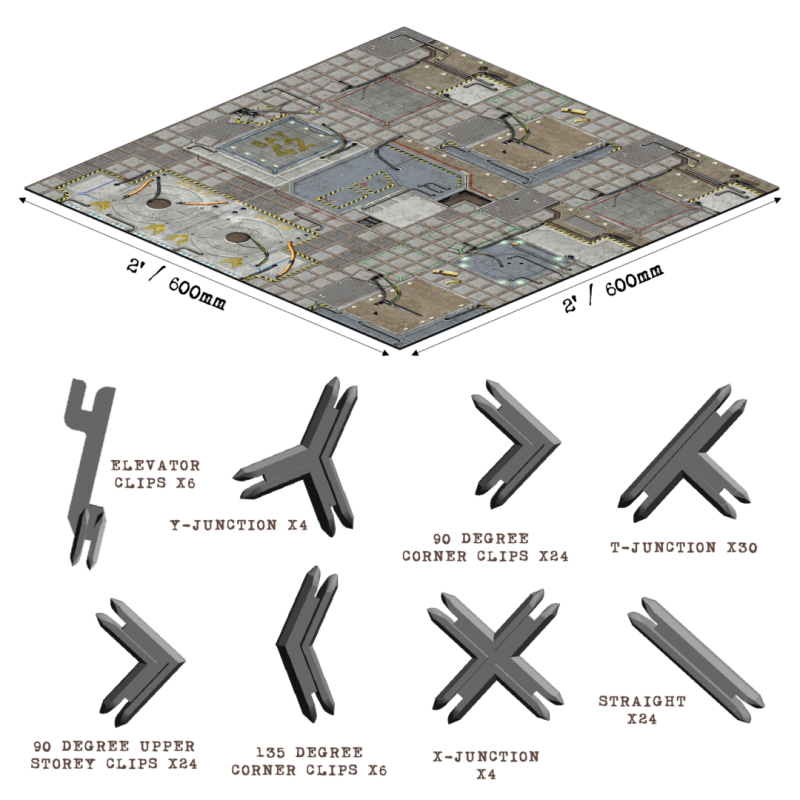 BAY 42

2' / 600mm

2' / 600mm

ELEVATOR CLIPS X6

Y-JUNCTION X4

90 DEGREE CORNER CLIPS X24

T-JUNCTION X30

90 DEGREE UPPER STOREY CLIPS X24

135 DEGREE CORNER CLIPS X6

X-JUNCTION X4

STRAIGHT X24