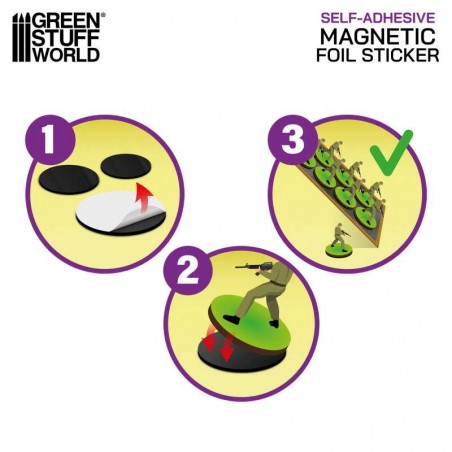 GREEN STUFF WORLD®

SELF-ADHESIVE
MAGNETIC
FOIL STICKER

1

3

2