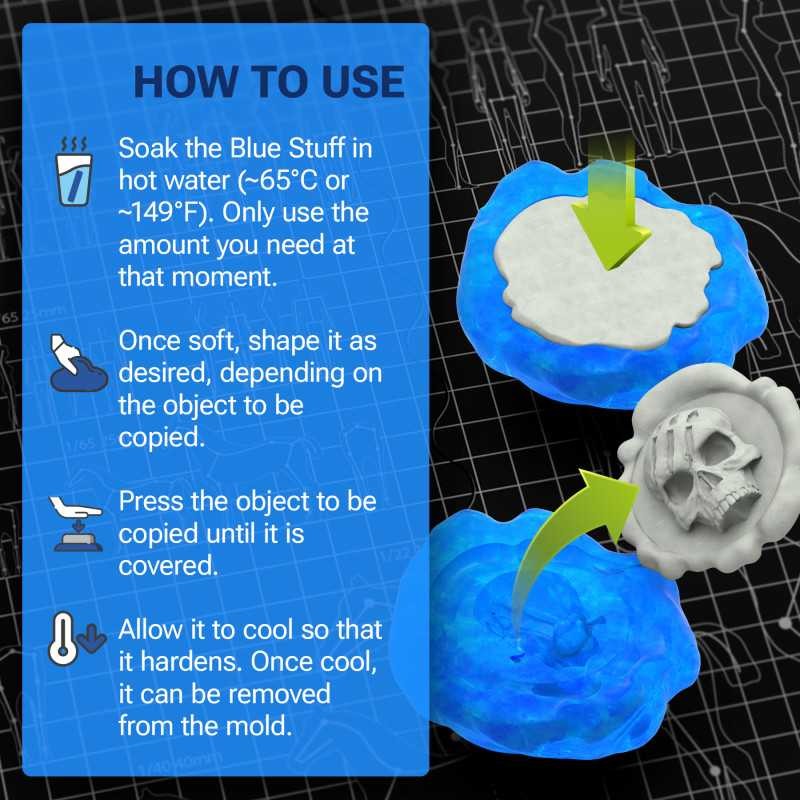 HOW TO USE

Soak the Blue Stuff in hot water (~65°C or ~149°F). Only use the amount you need at that moment.

Once soft, shape it as desired, depending on the object to be copied.

Press the object to be copied until it is covered.

Allow it to cool so that it hardens. Once cool, it can be removed from the mold.