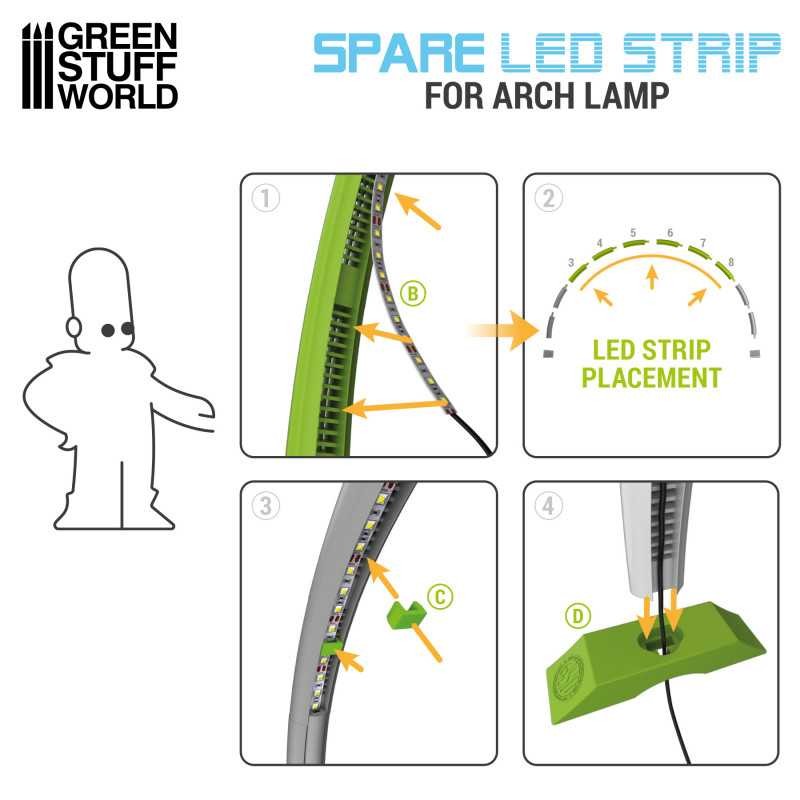 GREEN STUFF WORLD

SPARE LED STRIP
FOR ARCH LAMP

1
B

2
3
4
5
6
7
8
LED STRIP PLACEMENT

3
C

4
D